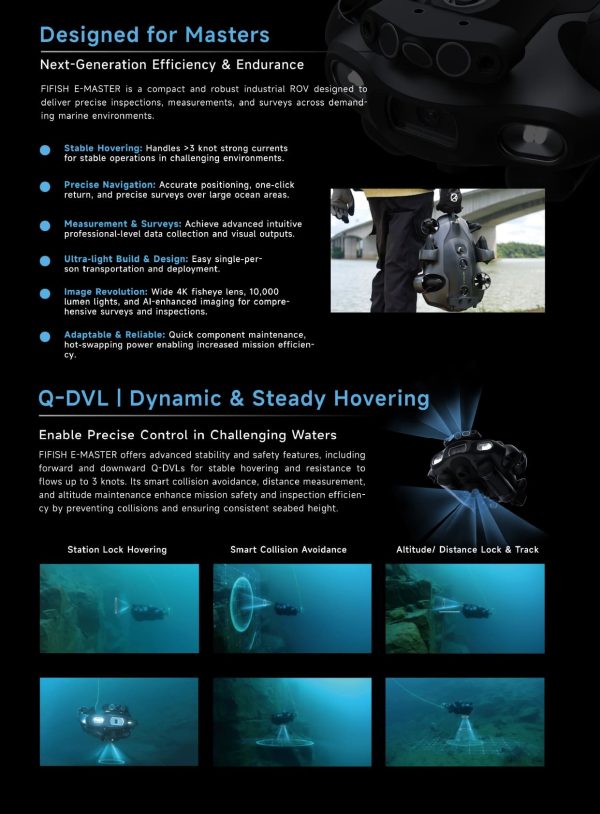 Designed for Masters

Next-Generation Efficiency & Endurance

FIFISH E-MASTER is a compact and robust industrial ROV designed to deliver precise inspections, measurements, and surveys across demanding marine environments.

Stable Hovering: Handles >3 knot strong currents for stable operations in challenging environments.

Precise Navigation: Accurate positioning, one-click return, and precise surveys over large ocean areas.

Measurement & Surveys: Achieve advanced intuitive professional-level data collection and visual outputs.

Ultra-light Build & Design: Easy single-person transportation and deployment.

Image Revolution: Wide 4K fisheye lens, 10,000 lumen lights, and AI-enhanced imaging for comprehensive surveys and inspections.

Adaptable & Reliable: Quick component maintenance, hot-swapping power enabling increased mission efficiency.

Q-DVL | Dynamic & Steady Hovering

Enable Precise Control in Challenging Waters

FIFISH E-MASTER offers advanced stability and safety features, including forward and downward Q-DVLs for stable hovering and resistance to flows up to 3 knots. Its smart collision avoidance, distance measurement, and altitude maintenance enhance mission safety and inspection efficiency by preventing collisions and ensuring consistent seabed height.

Station Lock Hovering

Smart Collision Avoidance

Altitude/ Distance Lock & Track